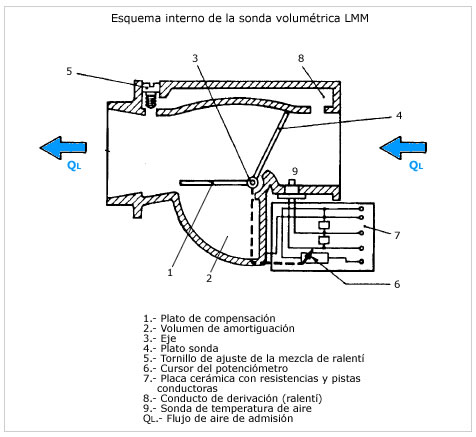 Esquema interno de la sonda volumétrica LMM

5
3
8
4
$Q_L$
$Q_L$
9
7
1
2
6

1.- Plato de compensación
2.- Volumen de amortiguación
3.- Eje
4.- Plato sonda
5.- Tornillo de ajuste de la mezcla de ralentí
6.- Cursor del potenciómetro
7.- Placa cerámica con resistencias y pistas conductoras
8.- Conducto de derivación (ralentí)
9.- Sonda de temperatura de aire
$Q_L$.- Flujo de aire de admisión